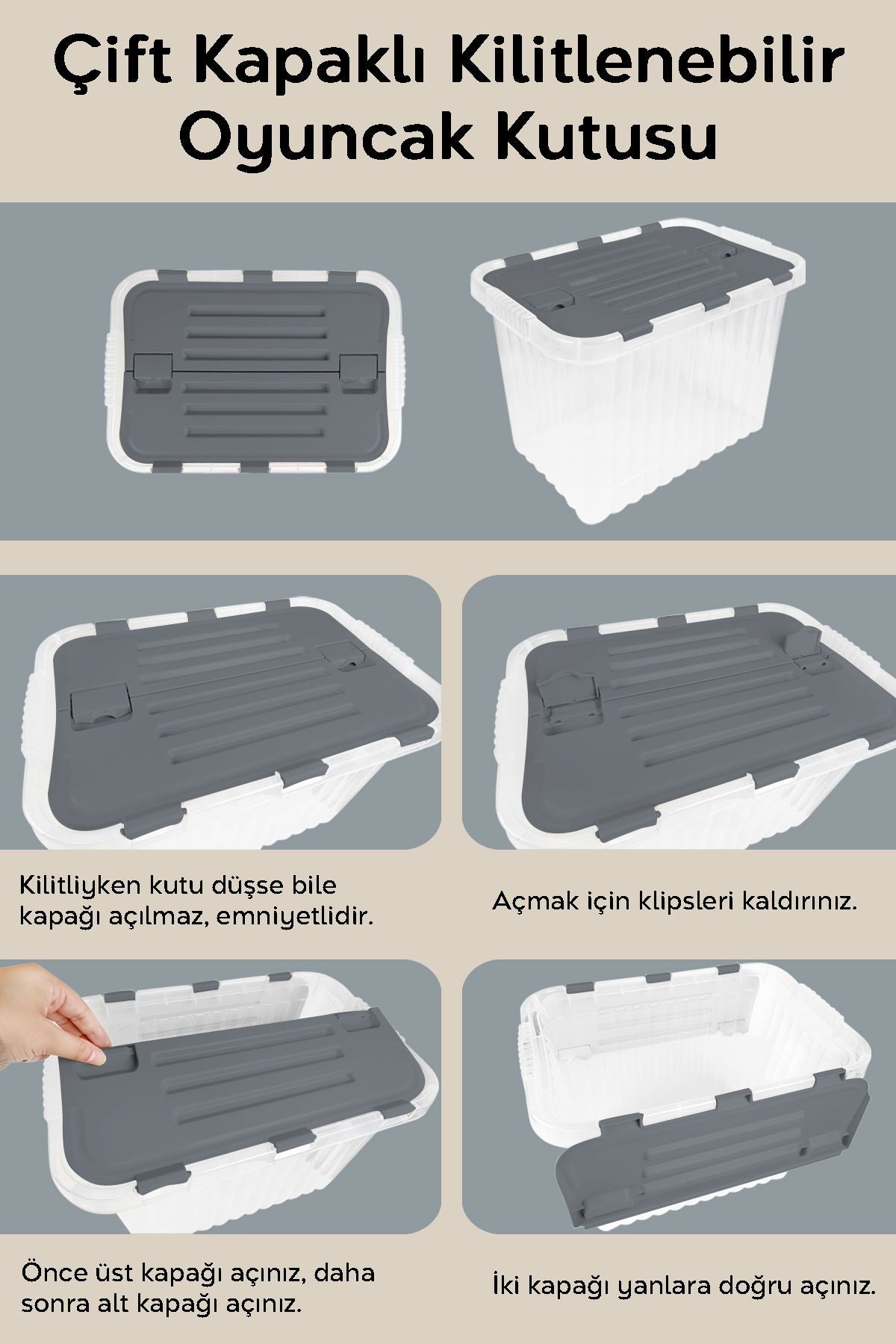 Çift Kapaklı Kilitlenebilir Oyuncak Kutusu

Kilitliyken kutu düşse bile kapağı açılmaz, emniyetlidir.

Açmak için klipsleri kaldırınız.

Önce üst kapağı açınız, daha sonra alt kapağı açınız.

İki kapağı yanlara doğru açınız.