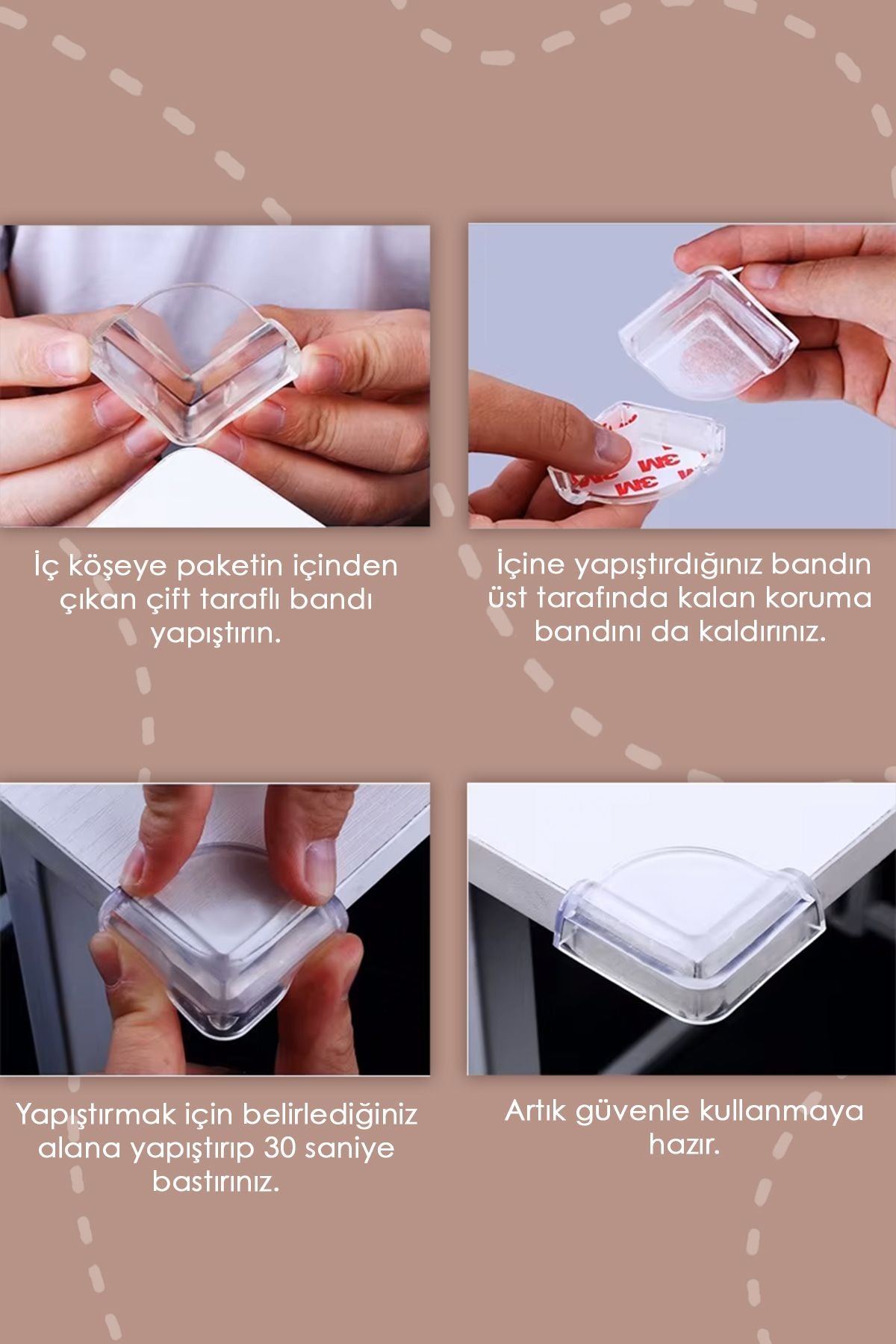 3M 3M 3M

İç köşeye paketin içinden çıkan çift taraflı bandı yapıştırın.

İçine yapıştırdığınız bandın üst tarafında kalan koruma bandını da kaldırınız.

Yapıştırmak için belirlediğiniz alana yapıştırıp 30 saniye bastırınız.

Artık güvenle kullanmaya hazır.